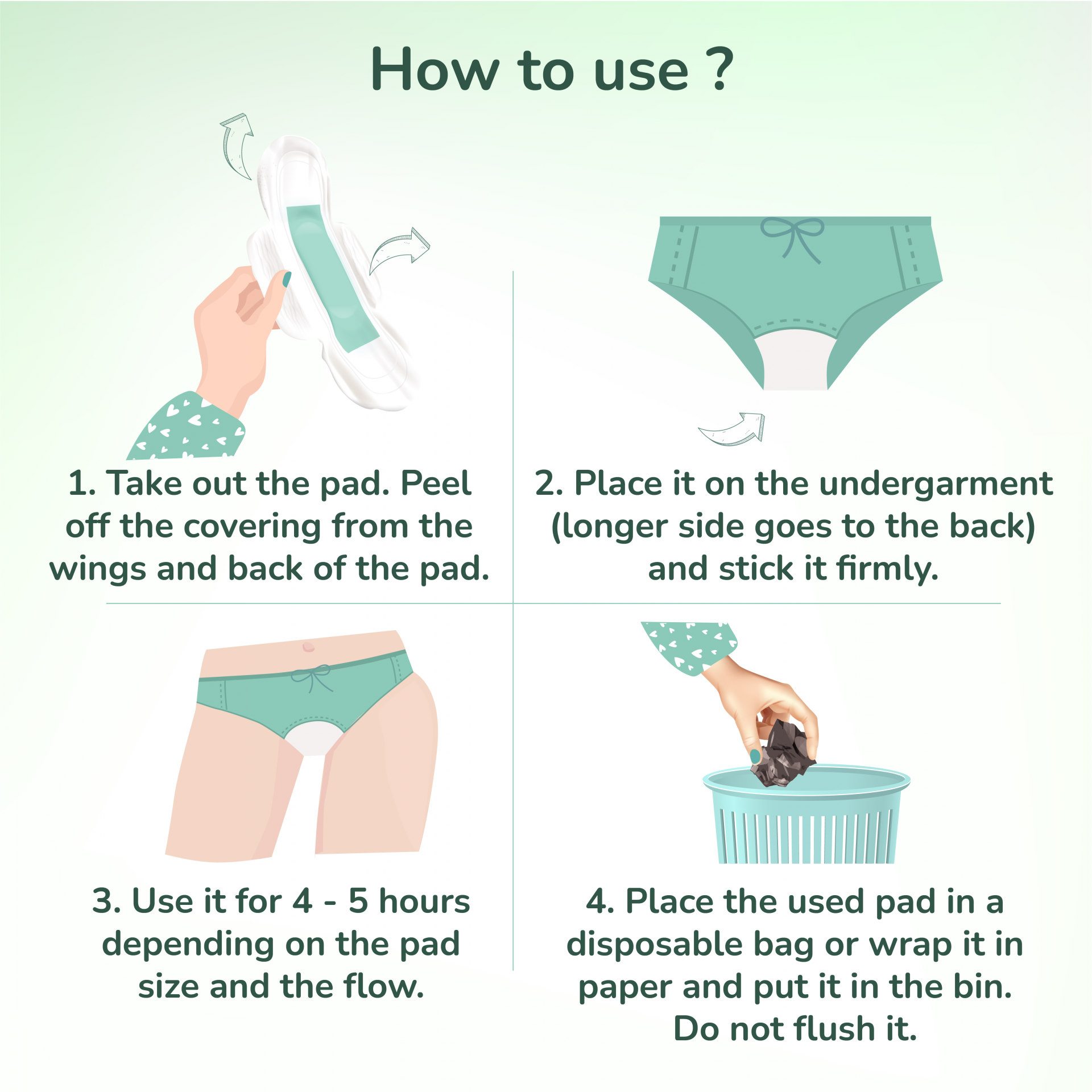 How to use ?

1. Take out the pad. Peel off the covering from the wings and back of the pad.

2. Place it on the undergarment (longer side goes to the back) and stick it firmly.

3. Use it for 4 - 5 hours depending on the pad size and the flow.

4. Place the used pad in a disposable bag or wrap it in paper and put it in the bin. Do not flush it.