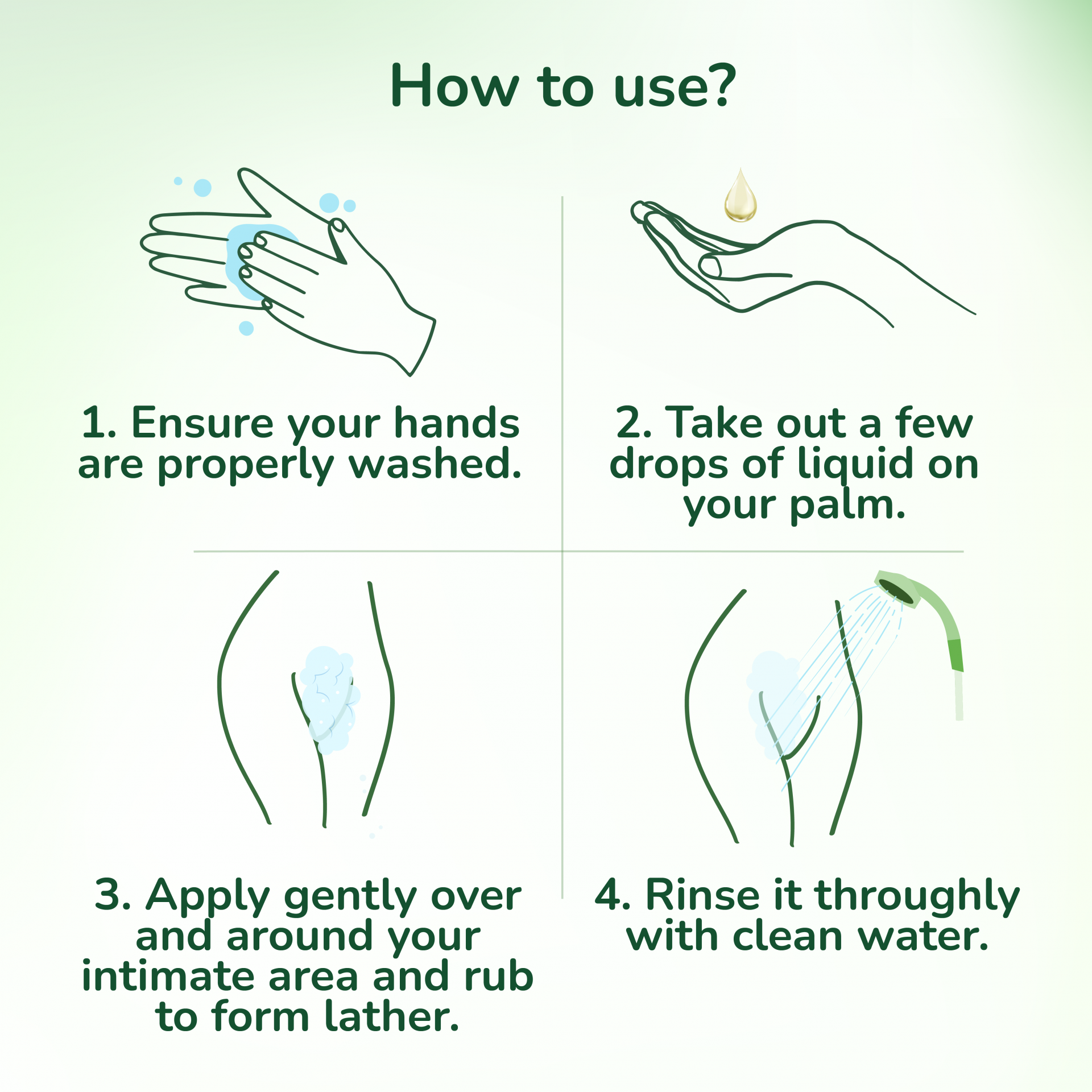 How to use?

1. Ensure your hands are properly washed.

2. Take out a few drops of liquid on your palm.

3. Apply gently over and around your intimate area and rub to form lather.

4. Rinse it throughly with clean water.